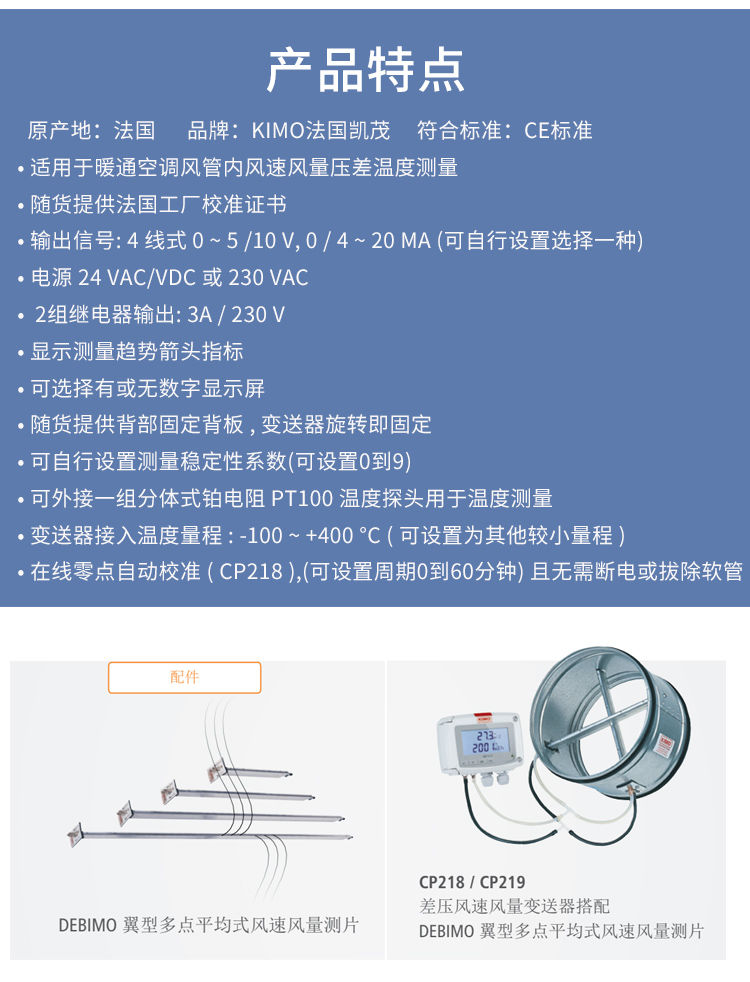 产品特点

原产地：法国　品牌：KIMO法国凯茂　符合标准：CE标准

• 适用于暖通空调风管内风速风量压差温度测量
• 随货提供法国工厂校准证书
• 输出信号: 4 线式 0 ~ 5 /10 V, 0 / 4 ~ 20 MA (可自行设置选择一种)
• 电源 24 VAC/VDC 或 230 VAC
• 2组继电器输出: 3A / 230 V
• 显示测量趋势箭头指标
• 可选择有或无数字显示屏
• 随货提供背部固定背板 , 变送器旋转即固定
• 可自行设置测量稳定性系数(可设置0到9)
• 可外接一组分体式铂电阻 PT100 温度探头用于温度测量
• 变送器接入温度量程 : -100 ~ +400 °C ( 可设置为其他较小量程 )
• 在线零点自动校准 ( CP218 ),(可设置周期0到60分钟) 且无需断电或拔除软管

配件

DEBIMO 翼型多点平均式风速风量测片

273
200

CP218 / CP219
差压风速风量变送器搭配
DEBIMO 翼型多点平均式风速风量测片